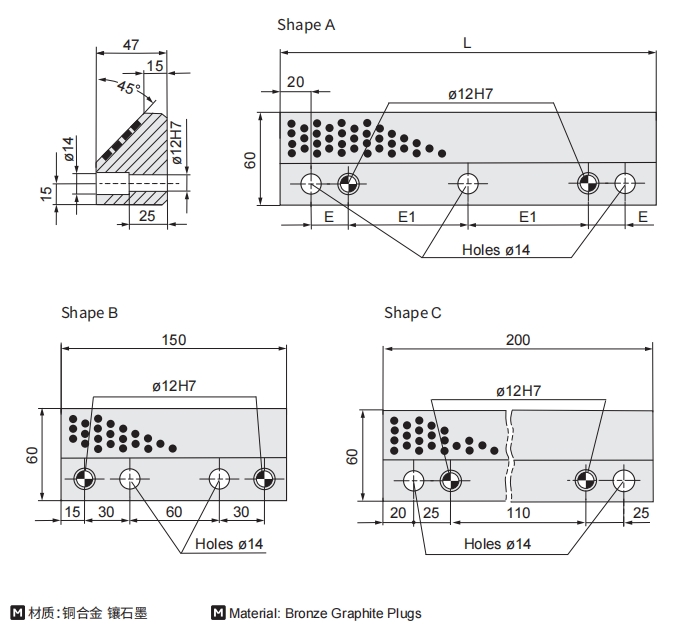 47
15
45°
ø14
ø12H7
15
25

Shape A
L
20
ø12H7
60
E
E1
E1
E
Holes ø14

Shape B
150
ø12H7
60
15
30
60
30
Holes ø14

Shape C
200
ø12H7
60
20
25
110
25
Holes ø14

M 材质:铜合金 镶石墨

M Material: Bronze Graphite Plugs